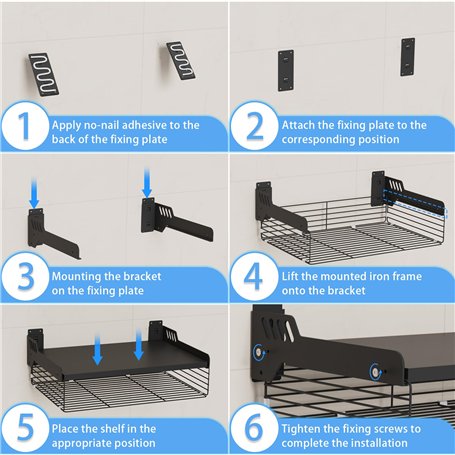 1 Apply no-nail adhesive to the back of the fixing plate

2 Attach the fixing plate to the corresponding position

3 Mounting the bracket on the fixing plate

4 Lift the mounted iron frame onto the bracket

5 Place the shelf in the appropriate position

6 Tighten the fixing screws to complete the installation