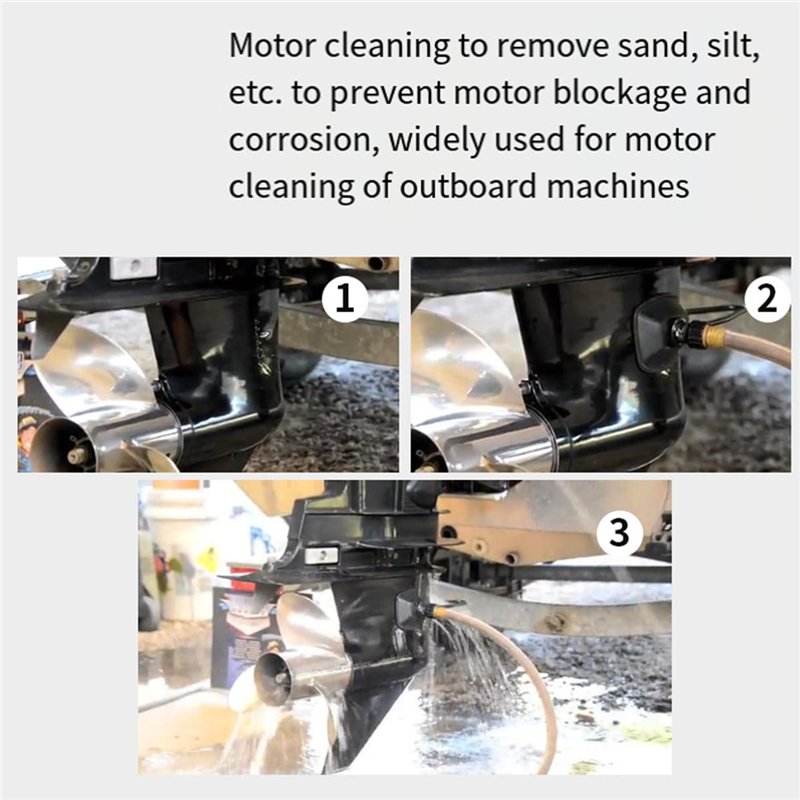 Motor cleaning to remove sand, silt, etc. to prevent motor blockage and corrosion, widely used for motor cleaning of outboard machines

1

2

3