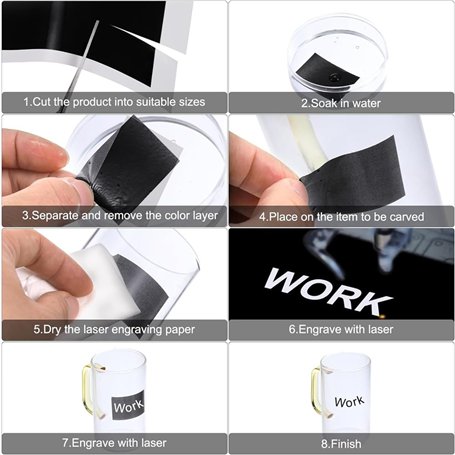 1.Cut the product into suitable sizes

2.Soak in water

3.Separate and remove the color layer

4.Place on the item to be carved

5.Dry the laser engraving paper

WORK

6.Engrave with laser

Work

7.Engrave with laser

Work

8.Finish