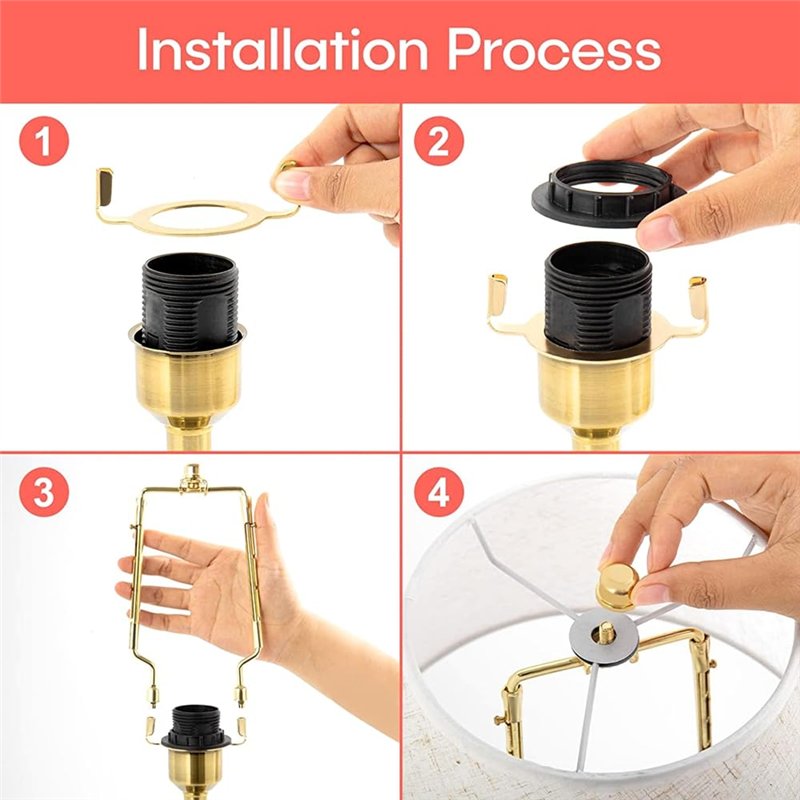 Installation Process

1

2

3

4