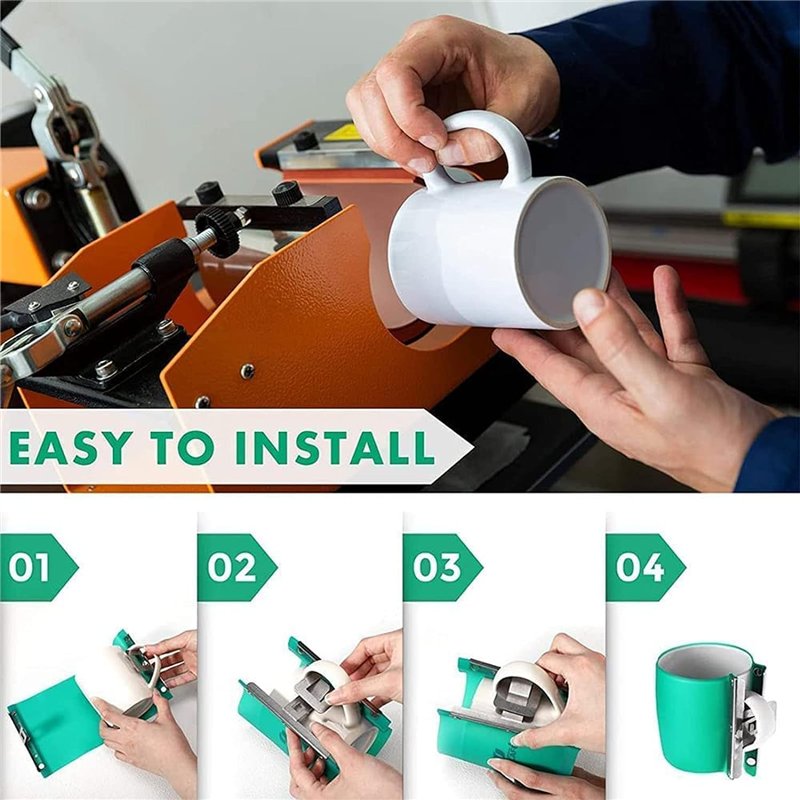 EASY TO INSTALL

01

02

03

04