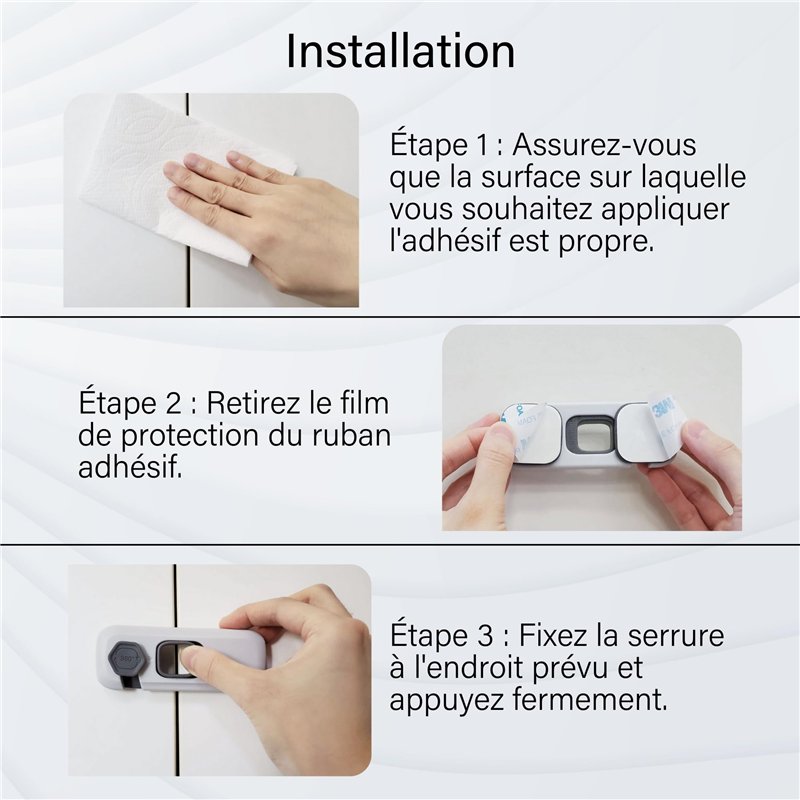 Installation

Étape 1 : Assurez-vous que la surface sur laquelle vous souhaitez appliquer l'adhésif est propre.

Étape 2 : Retirez le film de protection du ruban adhésif.

3M

Étape 3 : Fixez la serrure à l'endroit prévu et appuyez fermement.