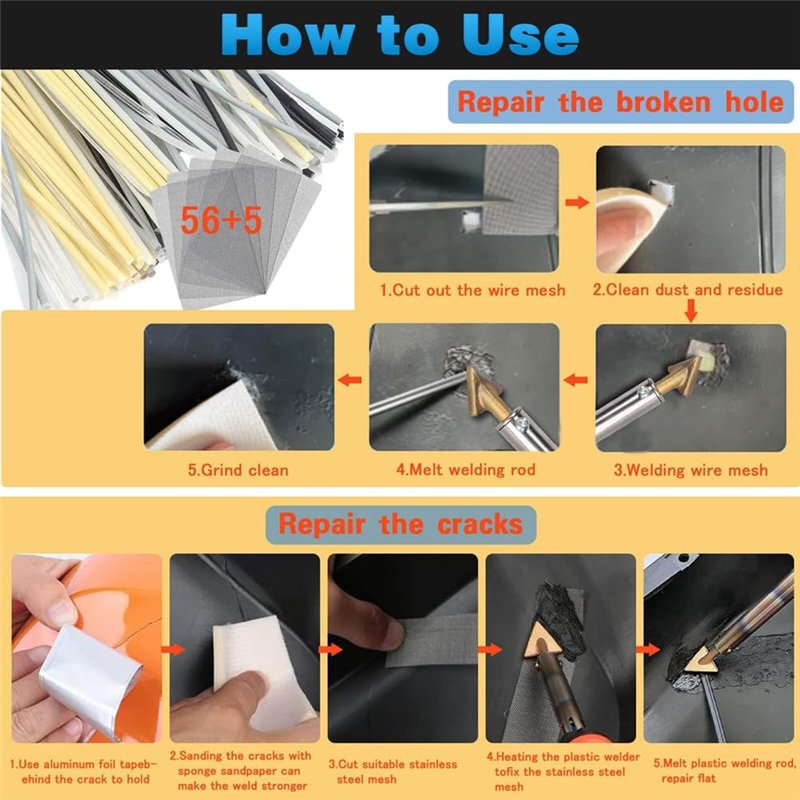 How to Use

56+5

Repair the broken hole

1.Cut out the wire mesh

2.Clean dust and residue

3.Welding wire mesh

4.Melt welding rod

5.Grind clean

Repair the cracks

1.Use aluminum foil tapebehind the crack to hold

2.Sanding the cracks with sponge sandpaper can make the weld stronger

3.Cut suitable stainless steel mesh

4.Heating the plastic welder tofix the stainless steel mesh

5.Melt plastic welding rod, repair flat