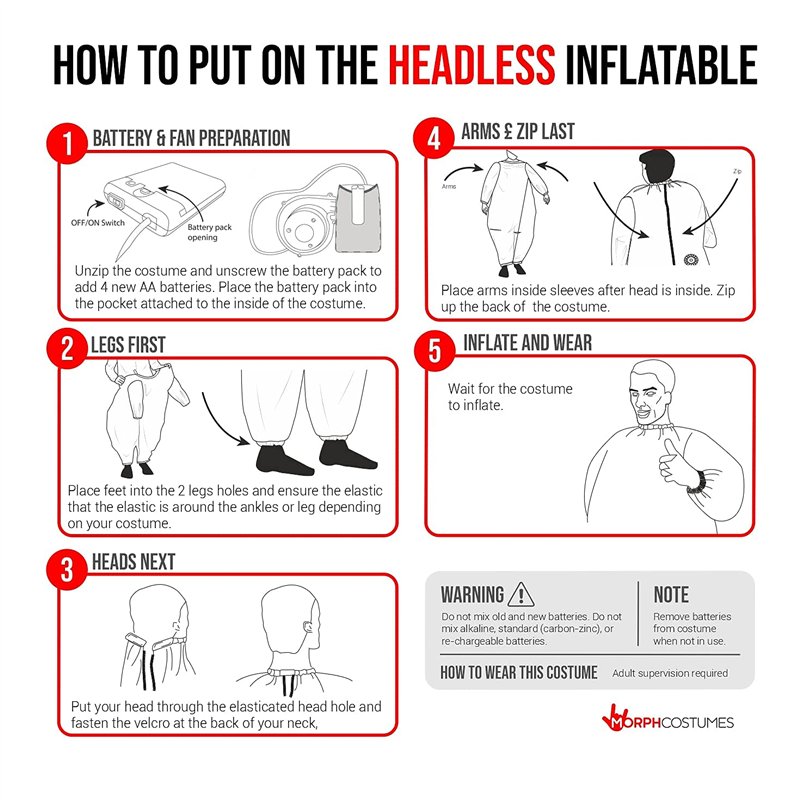 HOW TO PUT ON THE HEADLESS INFLATABLE

1 BATTERY & FAN PREPARATION

OFF/ON Switch

Battery pack opening

Unzip the costume and unscrew the battery pack to add 4 new AA batteries. Place the battery pack into the pocket attached to the inside of the costume.

2 LEGS FIRST

Place feet into the 2 legs holes and ensure the elastic that the elastic is around the ankles or leg depending on your costume.

3 HEADS NEXT

Put your head through the elasticated head hole and fasten the velcro at the back of your neck,

4 ARMS £ ZIP LAST

Arms

Zip

Place arms inside sleeves after head is inside. Zip up the back of the costume.

5 INFLATE AND WEAR

Wait for the costume to inflate.

WARNING

Do not mix old and new batteries. Do not mix alkaline, standard (carbon-zinc), or re-chargeable batteries.

NOTE

Remove batteries from costume when not in use.

HOW TO WEAR THIS COSTUME

Adult supervision required

MORPHCOSTUMES