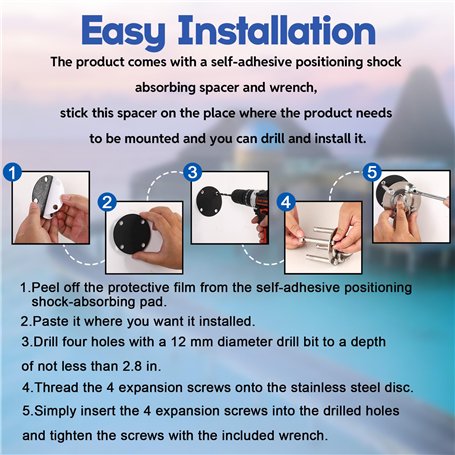 Easy Installation

The product comes with a self-adhesive positioning shock absorbing spacer and wrench, stick this spacer on the place where the product needs to be mounted and you can drill and install it.

1

2

3

4

5

1.Peel off the protective film from the self-adhesive positioning shock-absorbing pad.

2.Paste it where you want it installed.

3.Drill four holes with a 12 mm diameter drill bit to a depth of not less than 2.8 in.

4.Thread the 4 expansion screws onto the stainless steel disc.

5.Simply insert the 4 expansion screws into the drilled holes and tighten the screws with the included wrench.