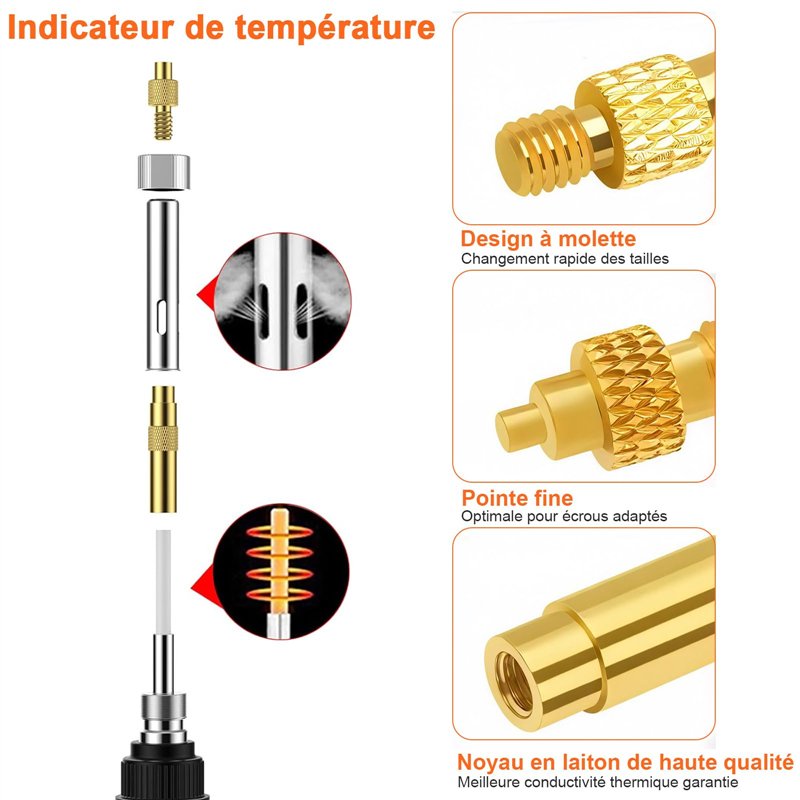 Indicateur de température

Design à molette
Changement rapide des tailles

Pointe fine
Optimale pour écrous adaptés

Noyau en laiton de haute qualité
Meilleure conductivité thermique garantie