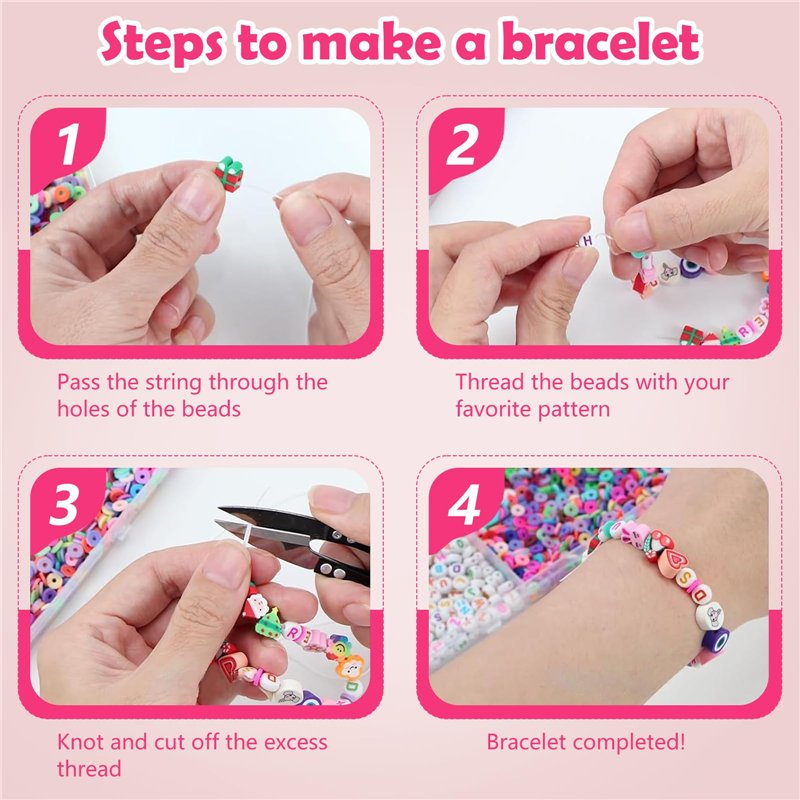 Steps to make a bracelet

1

Pass the string through the holes of the beads

2

Thread the beads with your favorite pattern

3

Knot and cut off the excess thread

4

Bracelet completed!