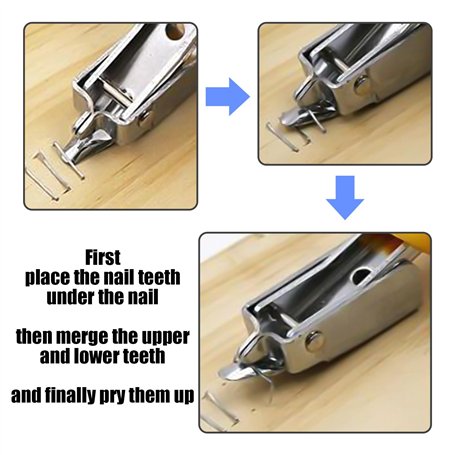 First
place the nail teeth
under the nail

then merge the upper
and lower teeth

and finally pry them up