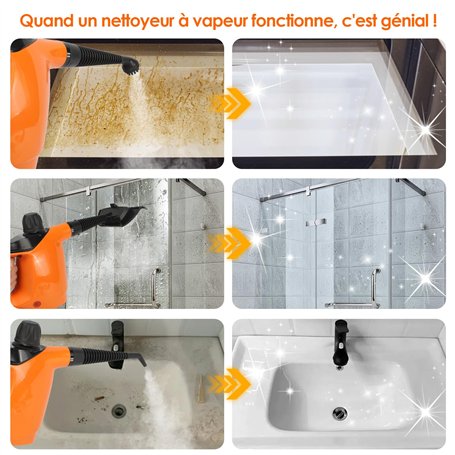 Quand un nettoyeur à vapeur fonctionne, c'est génial !