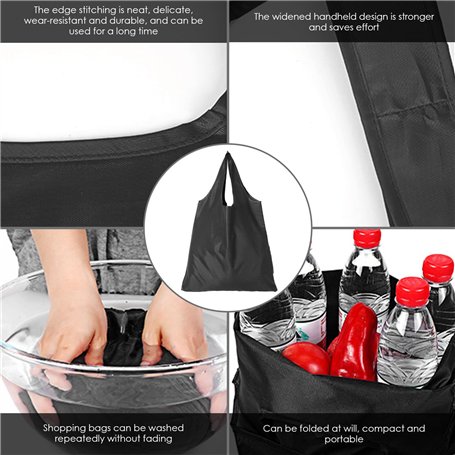 The edge stitching is neat, delicate, wear-resistant and durable, and can be used for a long time

The widened handheld design is stronger and saves effort

Shopping bags can be washed repeatedly without fading

Can be folded at will, compact and portable