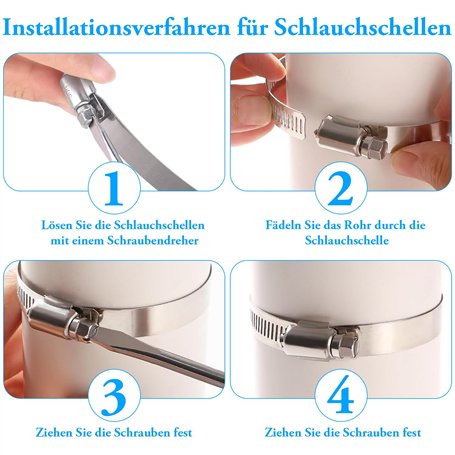 Installationsverfahren für Schlauchschellen

1

Lösen Sie die Schlauchschellen mit einem Schraubendreher

2

Fädeln Sie das Rohr durch die Schlauchschelle

3

Ziehen Sie die Schrauben fest

4

Ziehen Sie die Schrauben fest