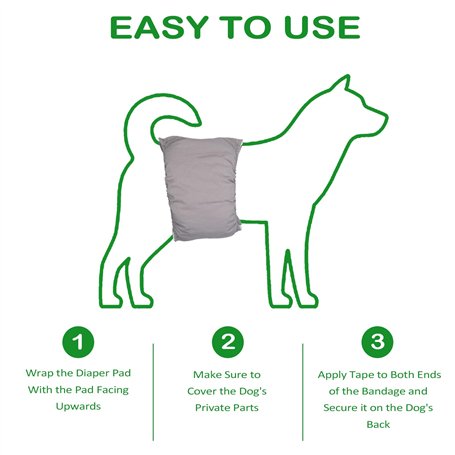 EASY TO USE

1

Wrap the Diaper Pad With the Pad Facing Upwards

2

Make Sure to Cover the Dog's Private Parts

3

Apply Tape to Both Ends of the Bandage and Secure it on the Dog's Back