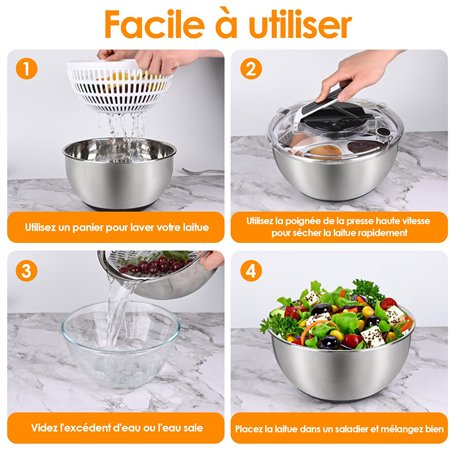 Facile à utiliser

1

Utilisez un panier pour laver votre laitue

2

Utilisez la poignée de la presse haute vitesse pour sécher la laitue rapidement

3

Videz l'excédent d'eau ou l'eau sale

4

Placez la laitue dans un saladier et mélangez bien