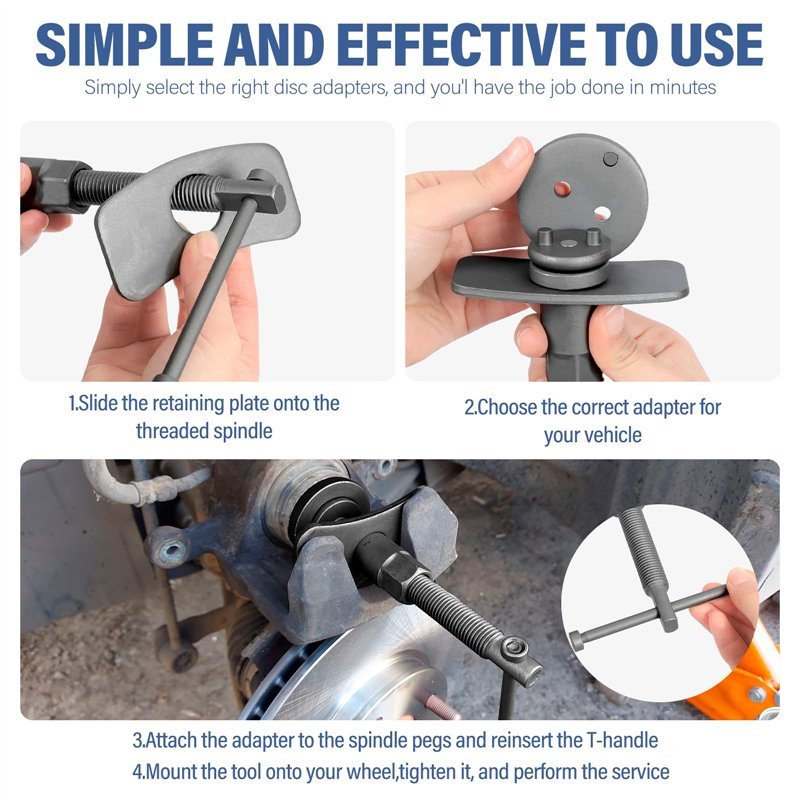 SIMPLE AND EFFECTIVE TO USE

Simply select the right disc adapters, and you'l have the job done in minutes

1.Slide the retaining plate onto the threaded spindle

2.Choose the correct adapter for your vehicle

3.Attach the adapter to the spindle pegs and reinsert the T-handle
4.Mount the tool onto your wheel,tighten it, and perform the service