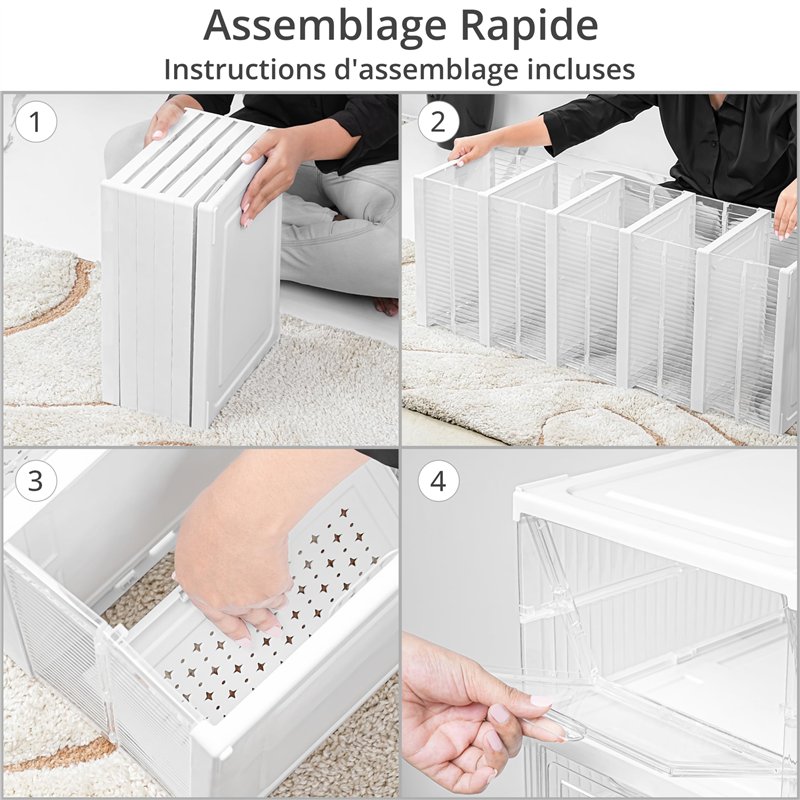 Assemblage Rapide
Instructions d'assemblage incluses

1

2

3

4