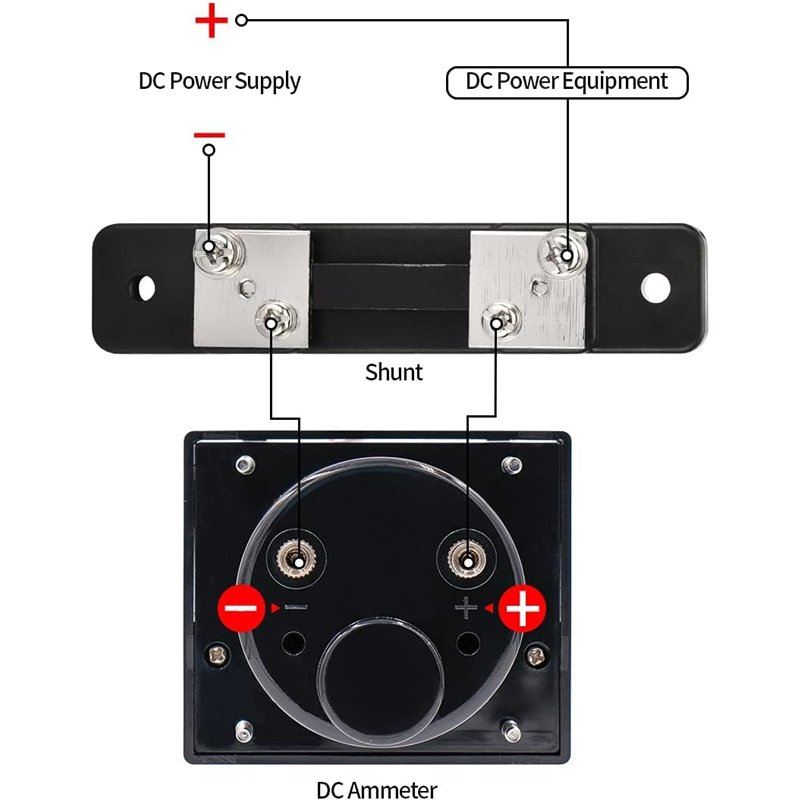 +
DC Power Supply
DC Power Equipment
−
Shunt
− −
+ +
DC Ammeter