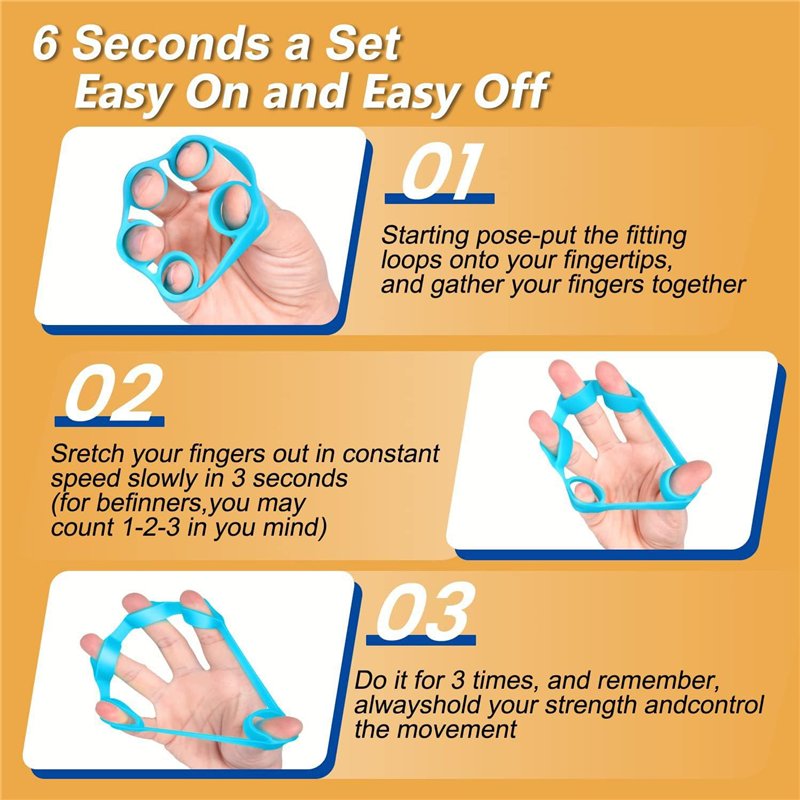 6 Seconds a Set
Easy On and Easy Off

01

Starting pose-put the fitting loops onto your fingertips, and gather your fingers together

02

Sretch your fingers out in constant speed slowly in 3 seconds (for befinners,you may count 1-2-3 in you mind)

03

Do it for 3 times, and remember, alwayshold your strength andcontrol the movement