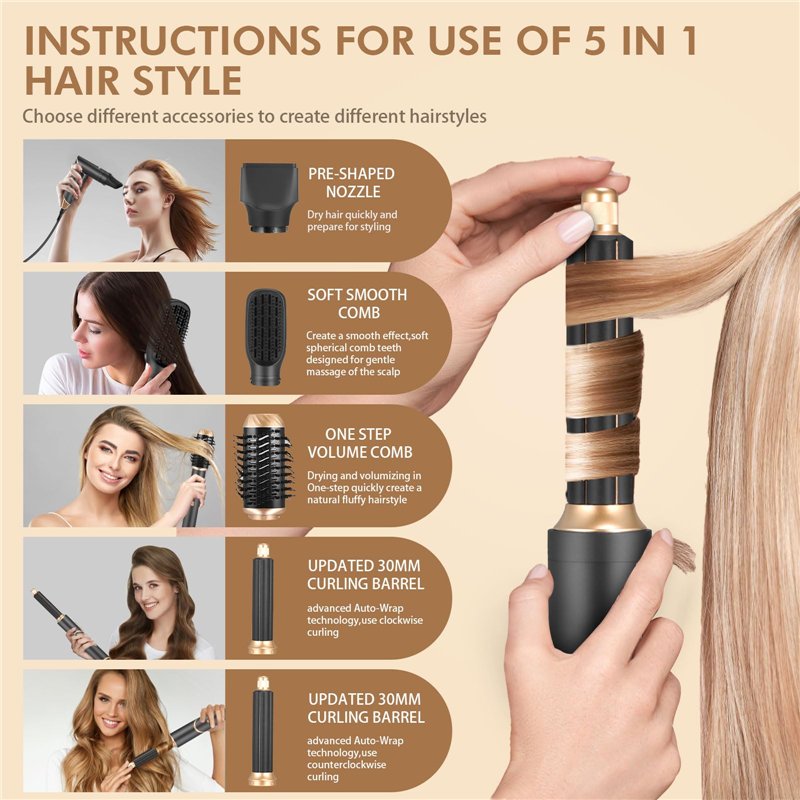 INSTRUCTIONS FOR USE OF 5 IN 1 HAIR STYLE

Choose different accessories to create different hairstyles

PRE-SHAPED NOZZLE

Dry hair quickly and prepare for styling

SOFT SMOOTH COMB

Create a smooth effect,soft spherical comb teeth designed for gentle massage of the scalp

ONE STEP VOLUME COMB

Drying and volumizing in One-step quickly create a natural fluffy hairstyle

UPDATED 30MM CURLING BARREL

advanced Auto-Wrap technology,use clockwise curling

UPDATED 30MM CURLING BARREL

advanced Auto-Wrap technology,use counterclockwise curling