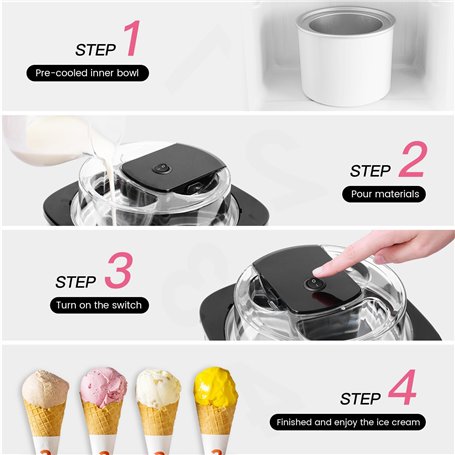 STEP 1
Pre-cooled inner bowl

STEP 2
Pour materials

STEP 3
Turn on the switch

STEP 4
Finished and enjoy the ice cream