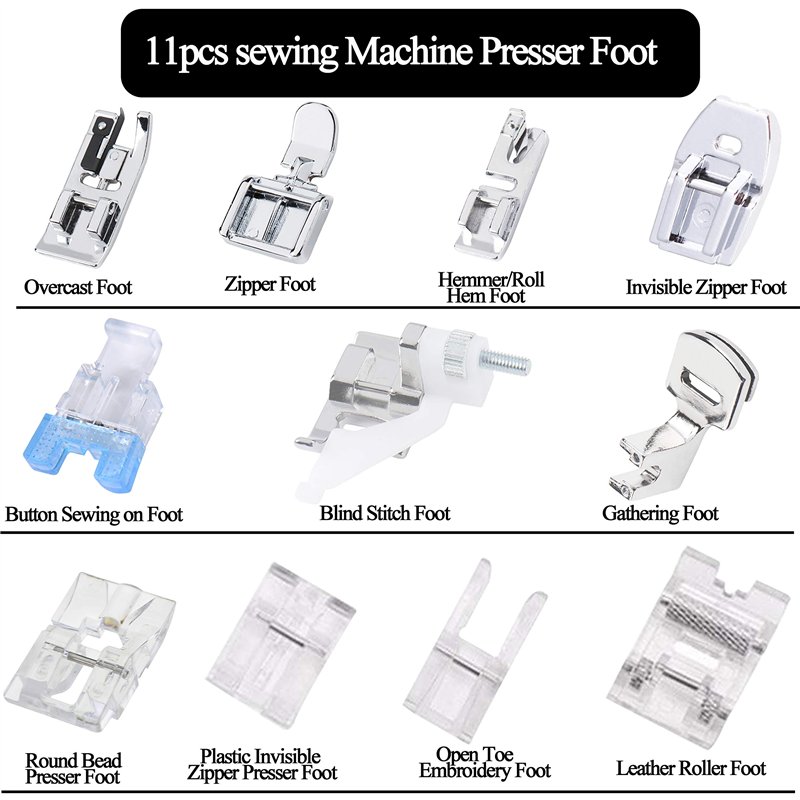 11pcs sewing Machine Presser Foot

Overcast Foot

Zipper Foot

Hemmer/Roll Hem Foot

Invisible Zipper Foot

Button Sewing on Foot

Blind Stitch Foot

Gathering Foot

Round Bead Presser Foot

Plastic Invisible Zipper Presser Foot

Open Toe Embroidery Foot

Leather Roller Foot