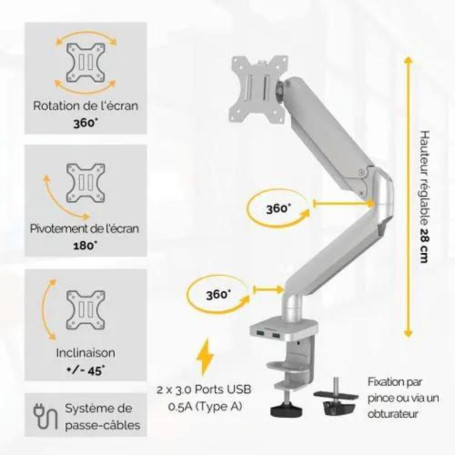 Rotation de l'écran
360°

Pivotement de l'écran
180°

Inclinaison
+/- 45°

Système de passe-câbles

360°

360°

Hauteur réglable 28 cm

2 x 3.0 Ports USB 0.5A (Type A)

Fixation par pince ou via un obturateur