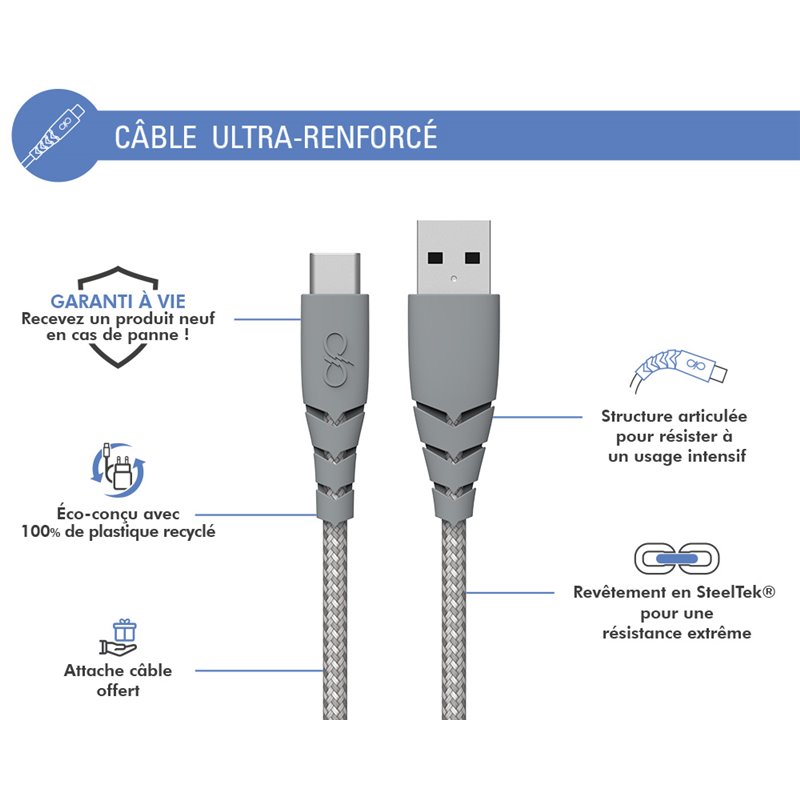 CÂBLE ULTRA-RENFORCÉ

GARANTI À VIE
Recevez un produit neuf en cas de panne !

Éco-conçu avec 100% de plastique recyclé

Attache câble offert

Structure articulée pour résister à un usage intensif

Revêtement en SteelTek® pour une résistance extrême